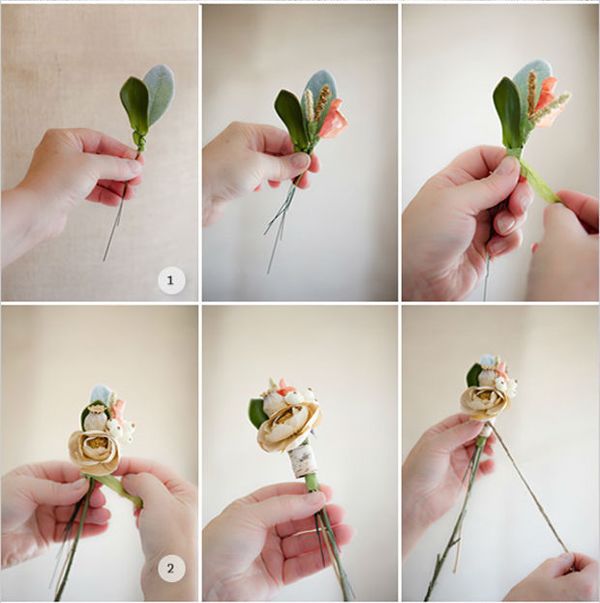 1

2